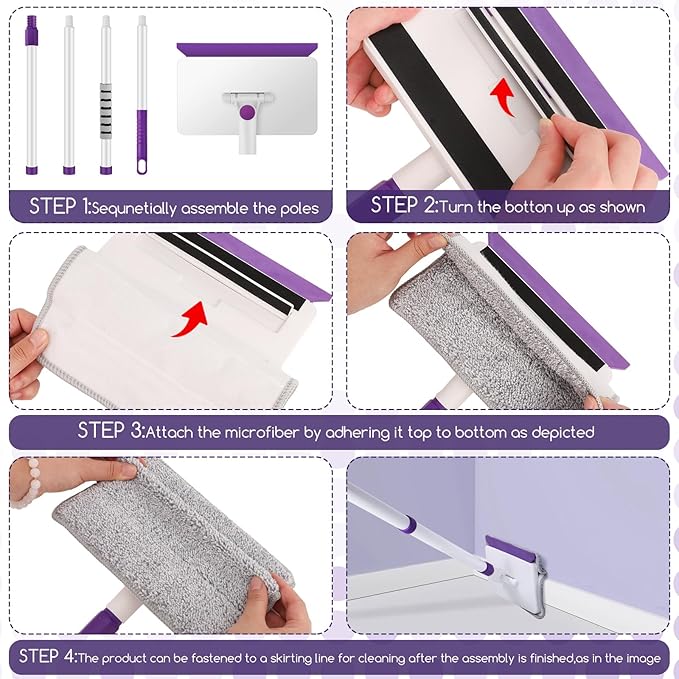 STEP 1:Sequnetially assemble the poles

STEP 2:Turn the botton up as shown

STEP 3:Attach the microfiber by adhering it top to bottom as depicted

STEP 4:The product can be fastened to a skirting line for cleaning after the assembly is finished,as in the image