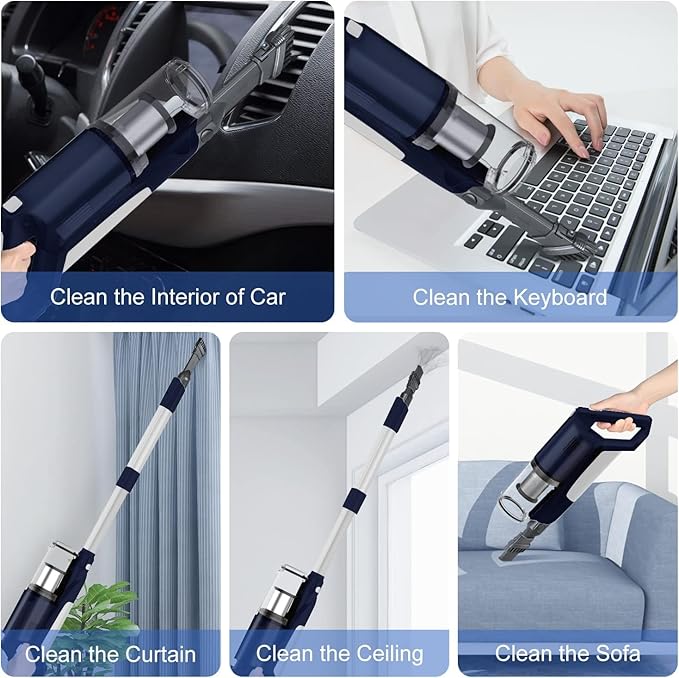 Clean the Interior of Car

Clean the Keyboard

Clean the Curtain

Clean the Ceiling

Clean the Sofa