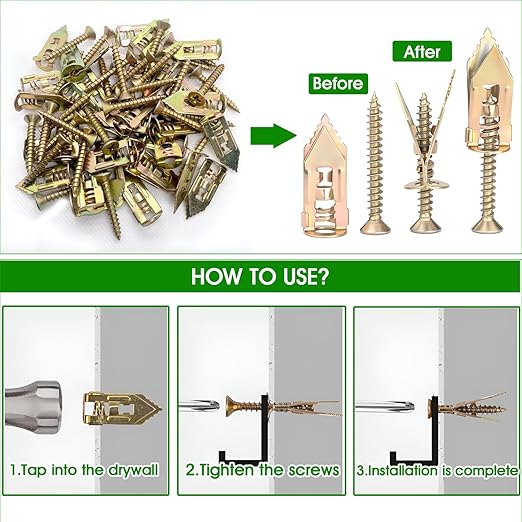 Before

After

HOW TO USE?

1.Tap into the drywall

2.Tighten the screws

3.Installation is complete