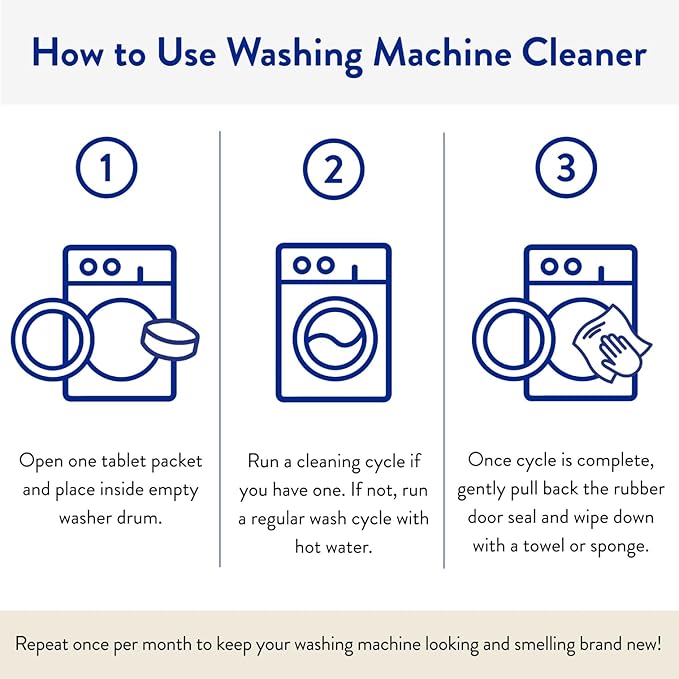 How to Use Washing Machine Cleaner

1

Open one tablet packet and place inside empty washer drum.

2

Run a cleaning cycle if you have one. If not, run a regular wash cycle with hot water.

3

Once cycle is complete, gently pull back the rubber door seal and wipe down with a towel or sponge.

Repeat once per month to keep your washing machine looking and smelling brand new!