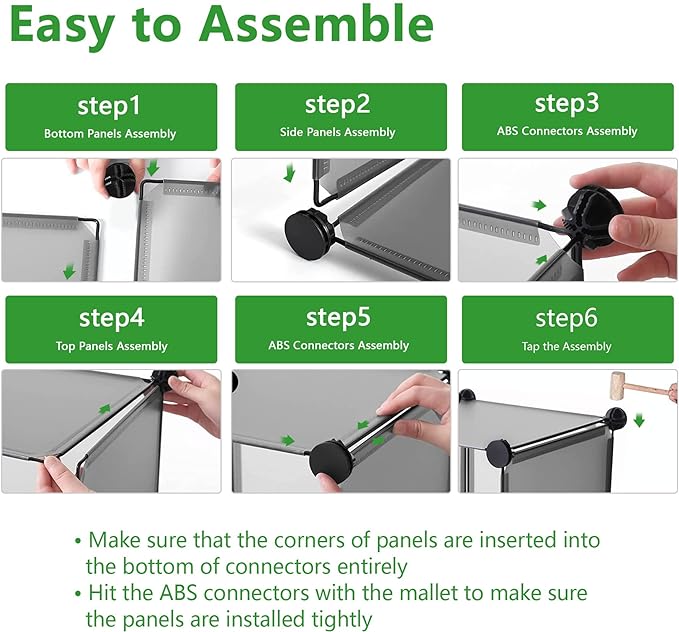 Easy to Assemble

step1
Bottom Panels Assembly

step2
Side Panels Assembly

step3
ABS Connectors Assembly

step4
Top Panels Assembly

step5
ABS Connectors Assembly

step6
Tap the Assembly

• Make sure that the corners of panels are inserted into the bottom of connectors entirely
• Hit the ABS connectors with the mallet to make sure the panels are installed tightly