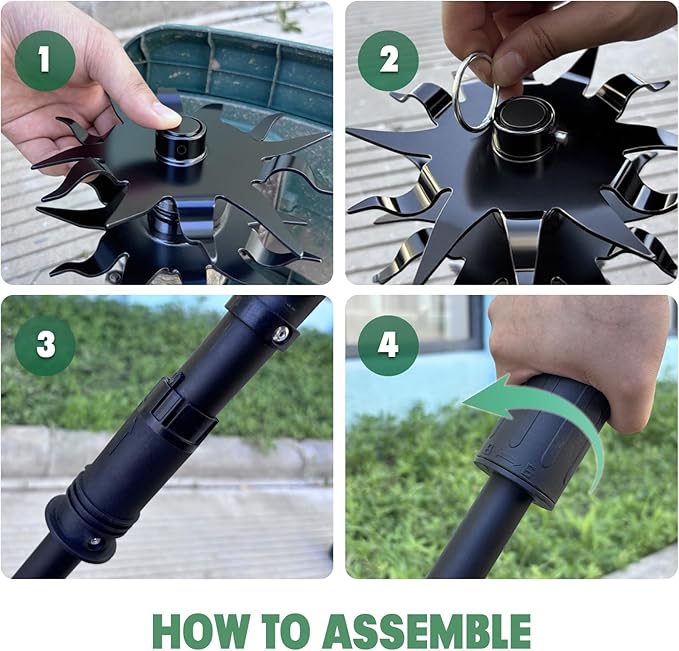 1

2

3

4

HOW TO ASSEMBLE