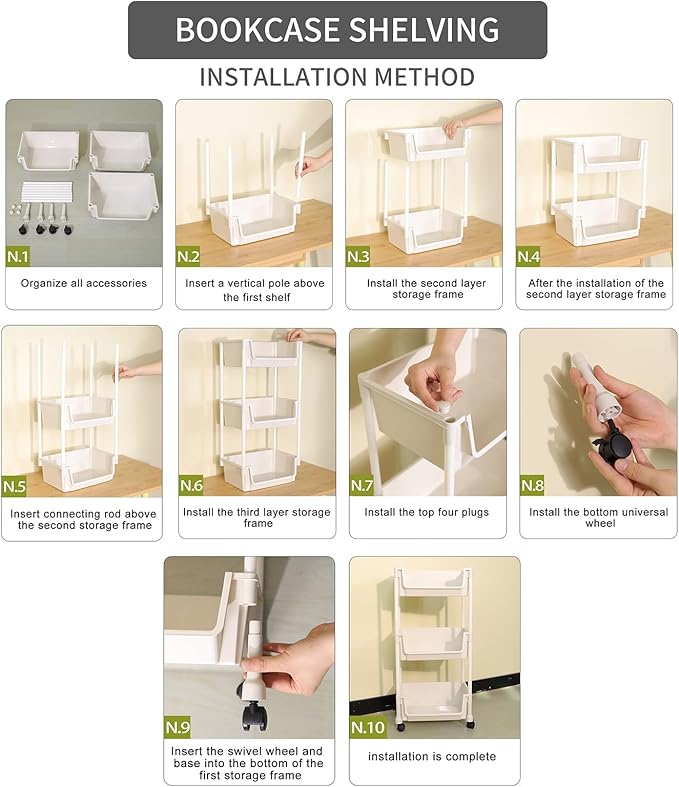 BOOKCASE SHELVING

INSTALLATION METHOD

N.1
Organize all accessories

N.2
Insert a vertical pole above the first shelf

N.3
Install the second layer storage frame

N.4
After the installation of the second layer storage frame

N.5
Insert connecting rod above the second storage frame

N.6
Install the third layer storage frame

N.7
Install the top four plugs

N.8
Install the bottom universal wheel

N.9
Insert the swivel wheel and base into the bottom of the first storage frame

N.10
installation is complete