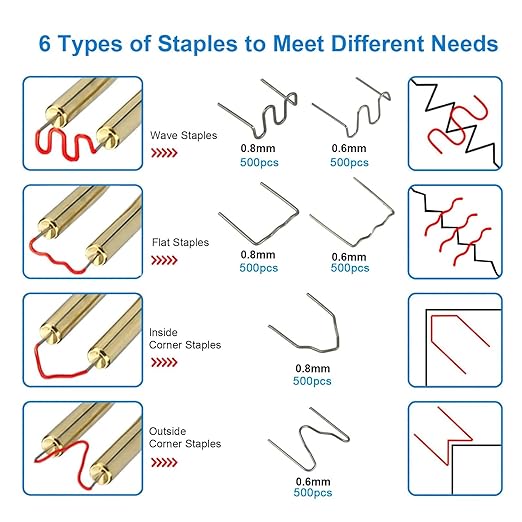 6 Types of Staples to Meet Different Needs

Wave Staples

0.8mm
500pcs

0.6mm
500pcs

Flat Staples

0.8mm
500pcs

0.6mm
500pcs

Inside Corner Staples

0.8mm
500pcs

Outside Corner Staples

0.6mm
500pcs