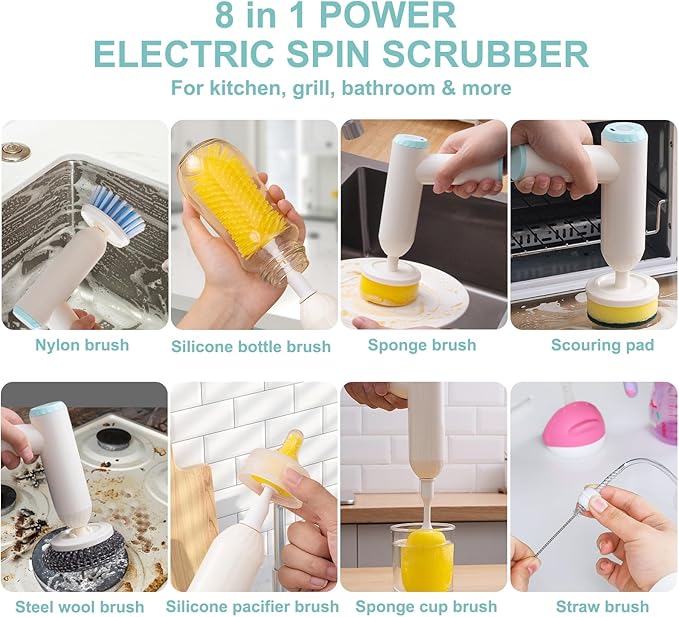 8 in 1 POWER
ELECTRIC SPIN SCRUBBER
For kitchen, grill, bathroom & more

Nylon brush

Silicone bottle brush

Sponge brush

Scouring pad

Steel wool brush

Silicone pacifier brush

Sponge cup brush

Straw brush