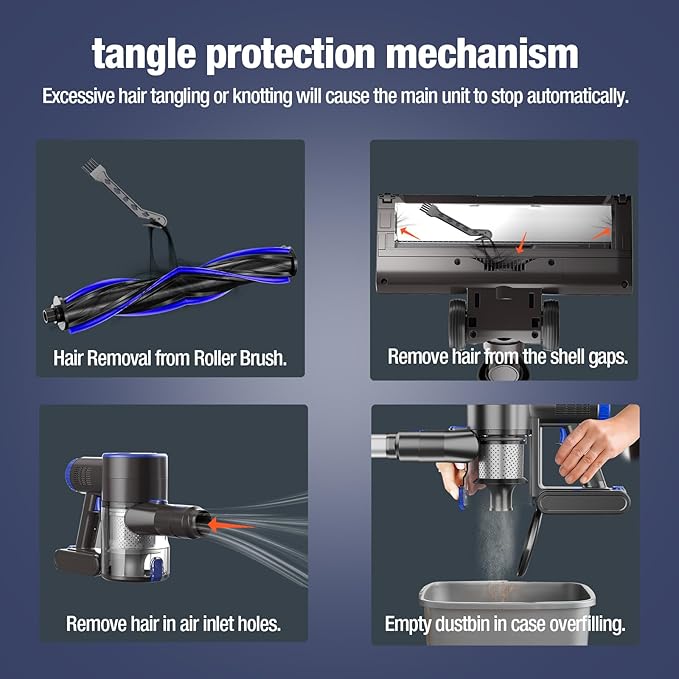 tangle protection mechanism

Excessive hair tangling or knotting will cause the main unit to stop automatically.

Hair Removal from Roller Brush.

Remove hair from the shell gaps.

Remove hair in air inlet holes.

Empty dustbin in case overfilling.