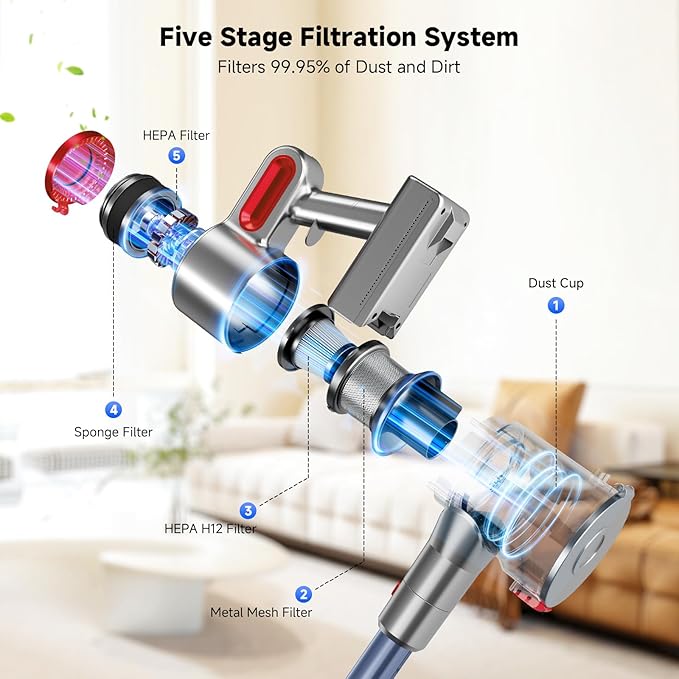 Five Stage Filtration System
Filters 99.95% of Dust and Dirt

HEPA Filter
5

Dust Cup
1

4
Sponge Filter

3
HEPA H12 Filter

2
Metal Mesh Filter