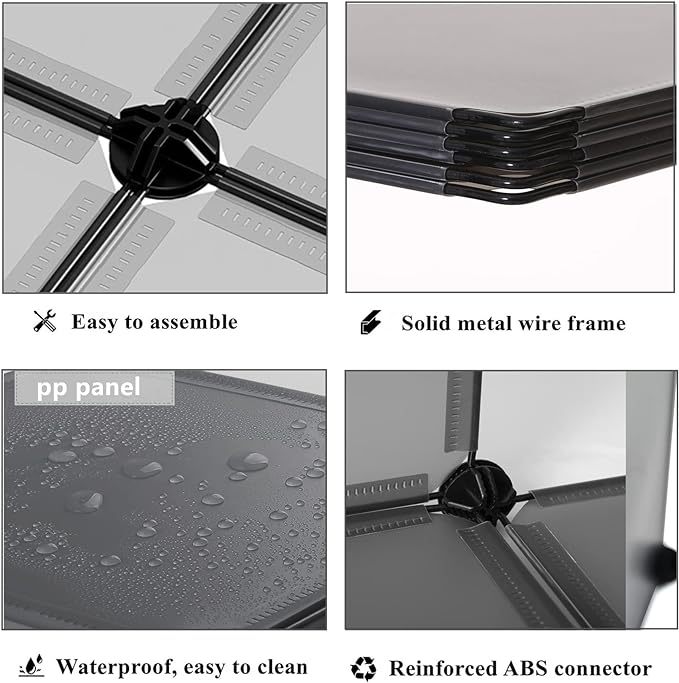 Easy to assemble

Solid metal wire frame

pp panel

Waterproof, easy to clean

Reinforced ABS connector