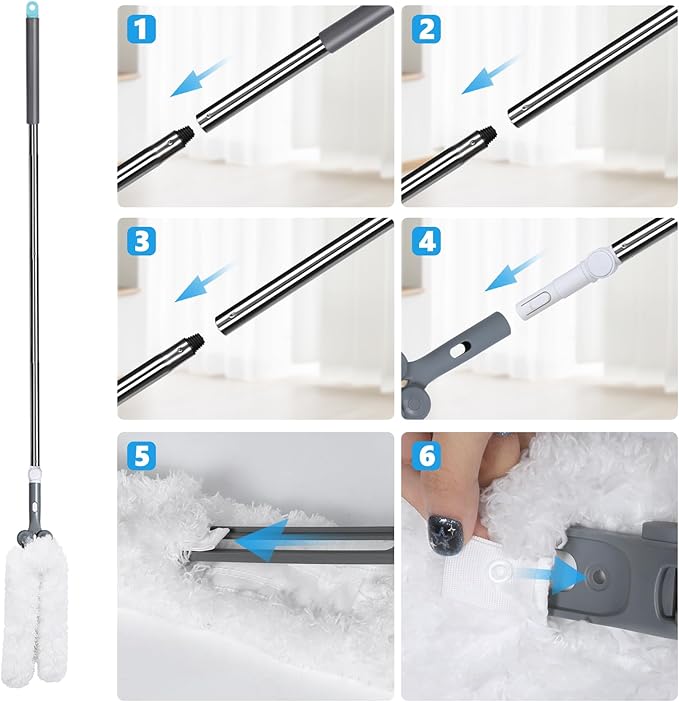 1

2

3

4

5

6