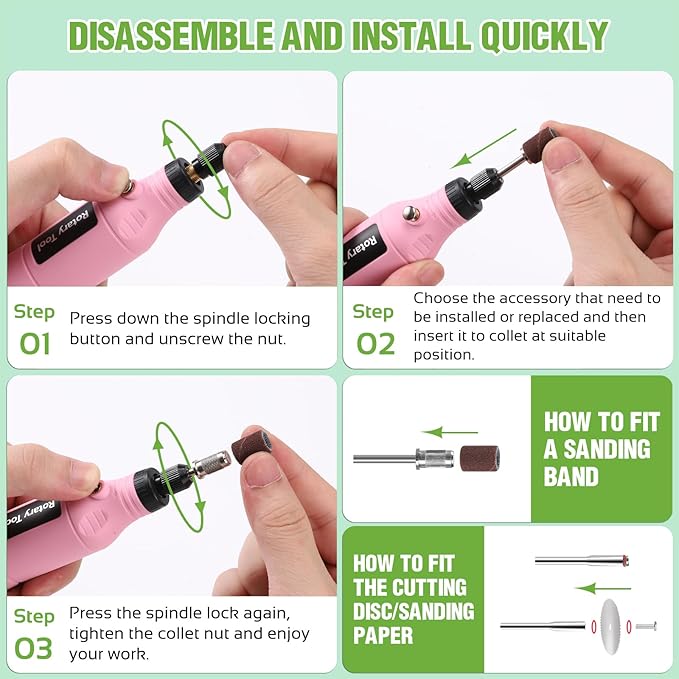 DISASSEMBLE AND INSTALL QUICKLY

Rotary Tool

Step 01 Press down the spindle locking button and unscrew the nut.

Rotary

Step 02 Choose the accessory that need to be installed or replaced and then insert it to collet at suitable position.

Rotary Tool

Step 03 Press the spindle lock again, tighten the collet nut and enjoy your work.

HOW TO FIT A SANDING BAND

HOW TO FIT THE CUTTING DISC/SANDING PAPER