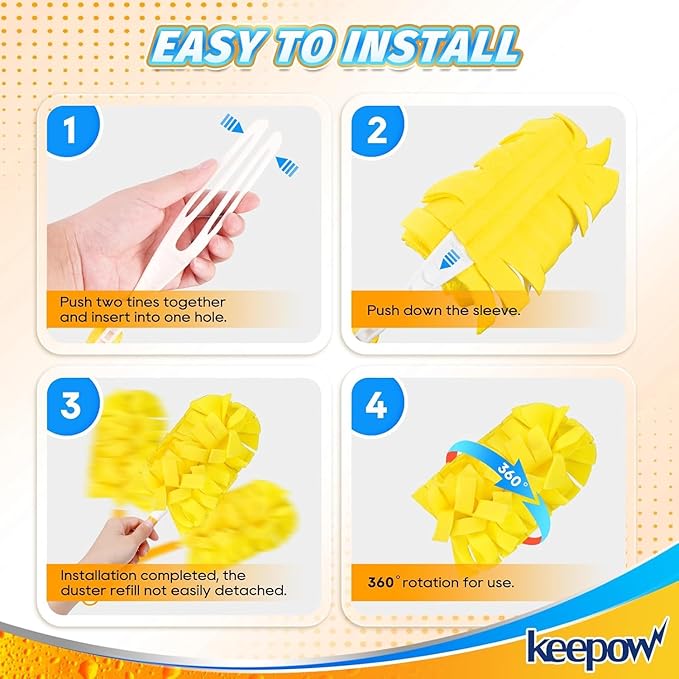 EASY TO INSTALL

1

Push two tines together and insert into one hole.

2

Push down the sleeve.

3

Installation completed, the duster refill not easily detached.

4

360°

360° rotation for use.

keepow