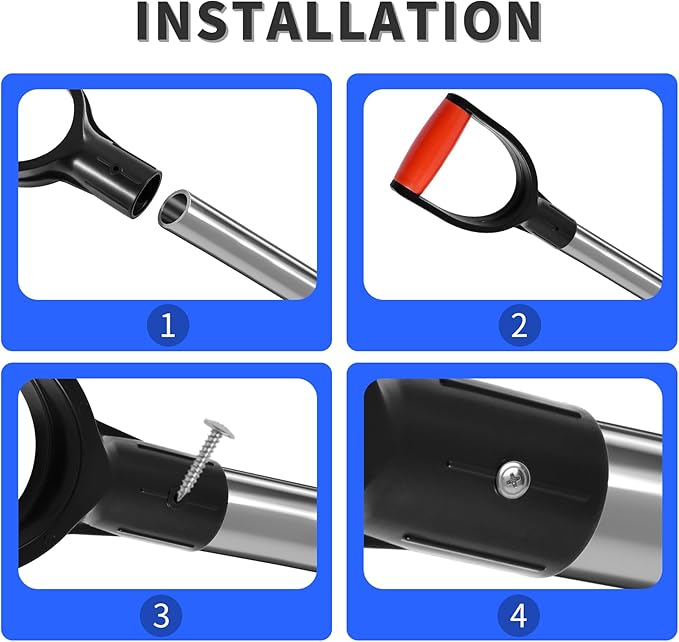 INSTALLATION

1

2

3

4