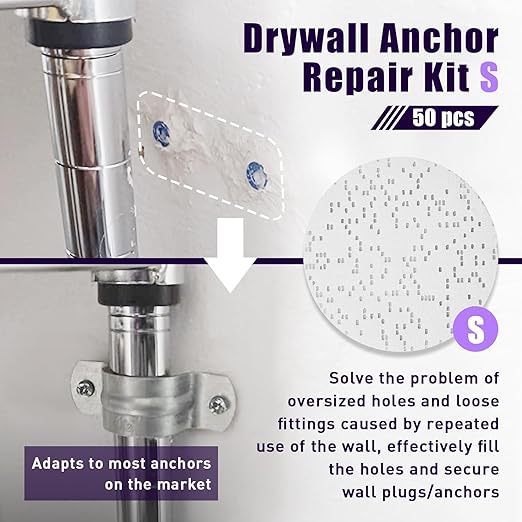 Drywall Anchor Repair Kit S

50 pcs

S

Solve the problem of oversized holes and loose fittings caused by repeated use of the wall, effectively fill the holes and secure wall plugs/anchors

Adapts to most anchors on the market