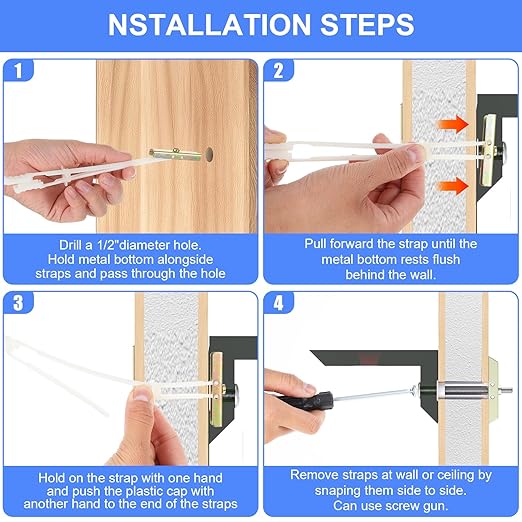 NSTALLATION STEPS

1

Drill a 1/2"diameter hole. Hold metal bottom alongside straps and pass through the hole

2

Pull forward the strap until the metal bottom rests flush behind the wall.

3

Hold on the strap with one hand and push the plastic cap with another hand to the end of the straps

4

Remove straps at wall or ceiling by snaping them side to side. Can use screw gun.