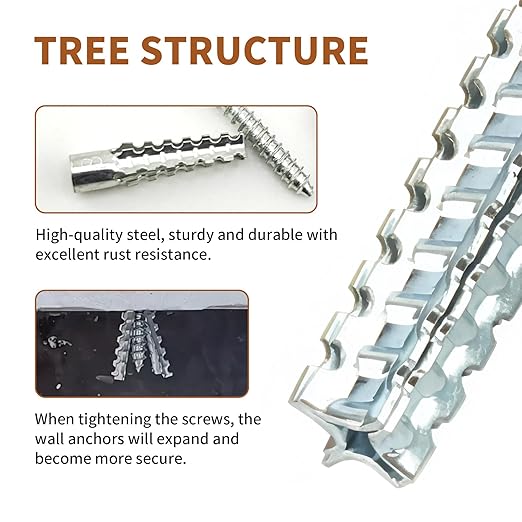 TREE STRUCTURE

High-quality steel, sturdy and durable with excellent rust resistance.

When tightening the screws, the wall anchors will expand and become more secure.