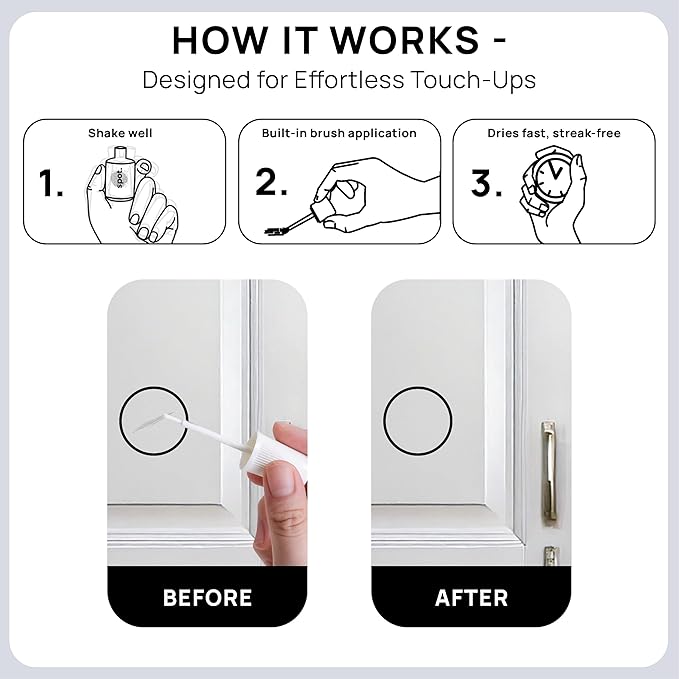 HOW IT WORKS -
Designed for Effortless Touch-Ups

Shake well
1.
spot.

Built-in brush application
2.

Dries fast, streak-free
3.

BEFORE

AFTER