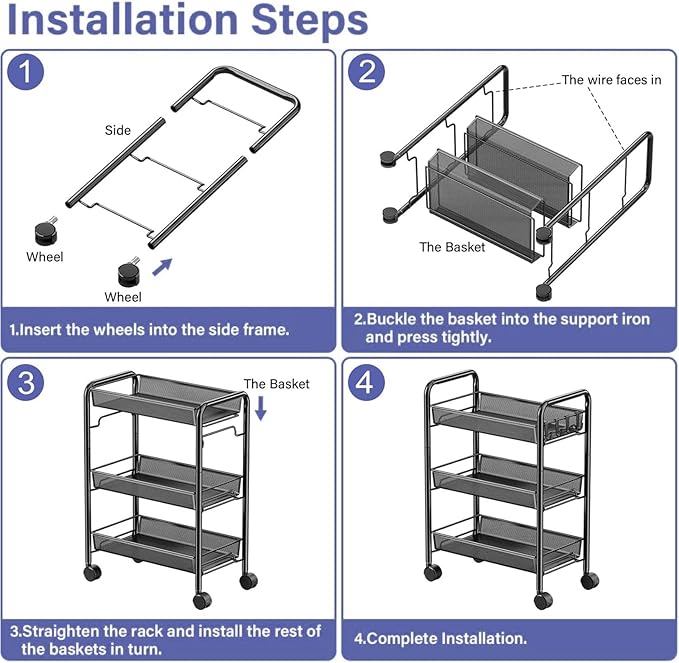 Installation Steps

1

Side

Wheel

Wheel

1.Insert the wheels into the side frame.

2

The wire faces in

The Basket

2.Buckle the basket into the support iron and press tightly.

3

The Basket

3.Straighten the rack and install the rest of the baskets in turn.

4

4.Complete Installation.