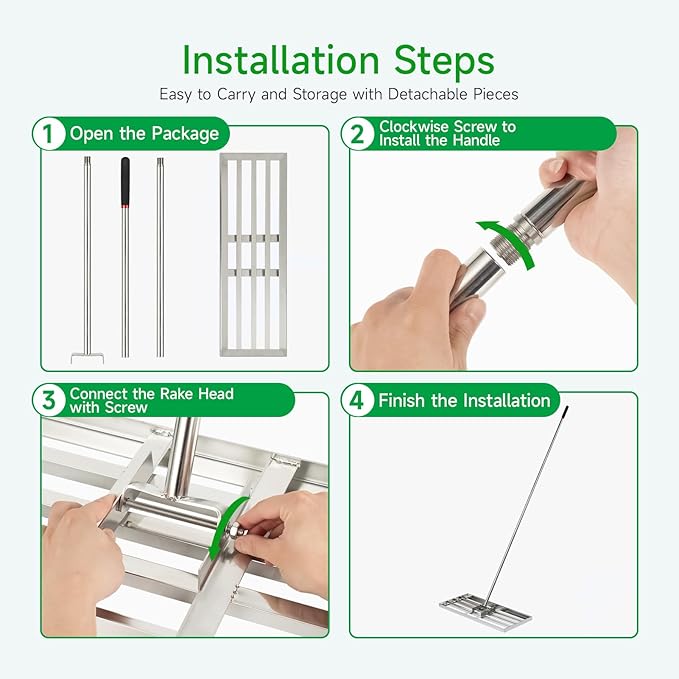 Installation Steps
Easy to Carry and Storage with Detachable Pieces

1 Open the Package

2 Clockwise Screw to Install the Handle

3 Connect the Rake Head with Screw

4 Finish the Installation