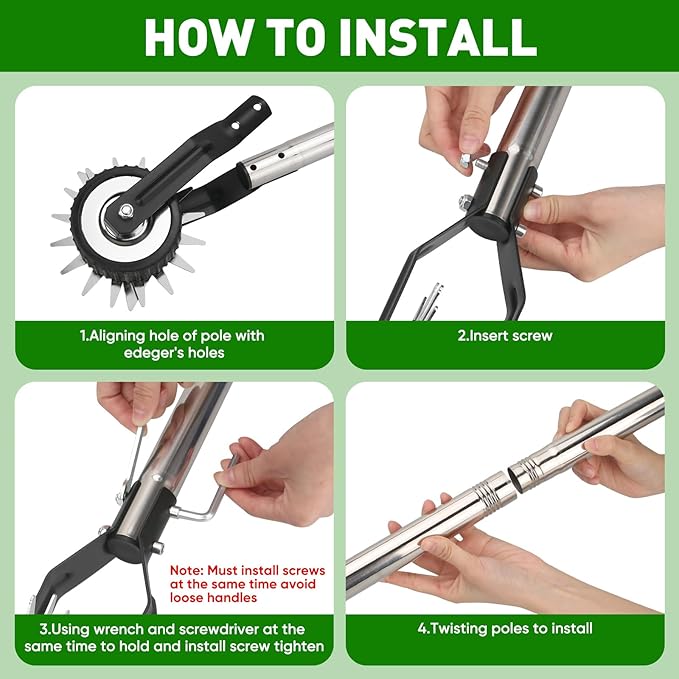 HOW TO INSTALL

1.Aligning hole of pole with edeger's holes

2.Insert screw

Note: Must install screws at the same time avoid loose handles

3.Using wrench and screwdriver at the same time to hold and install screw tighten

4.Twisting poles to install