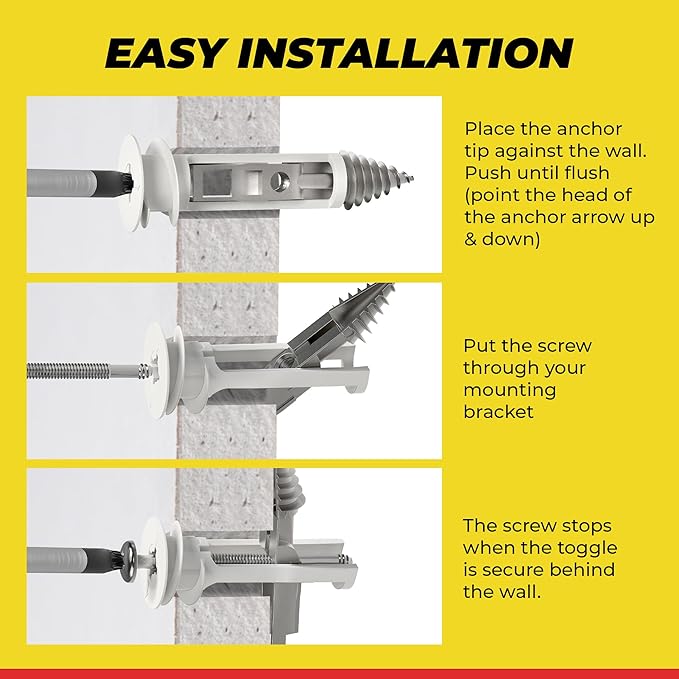 EASY INSTALLATION

Place the anchor tip against the wall. Push until flush (point the head of the anchor arrow up & down)

Put the screw through your mounting bracket

The screw stops when the toggle is secure behind the wall.