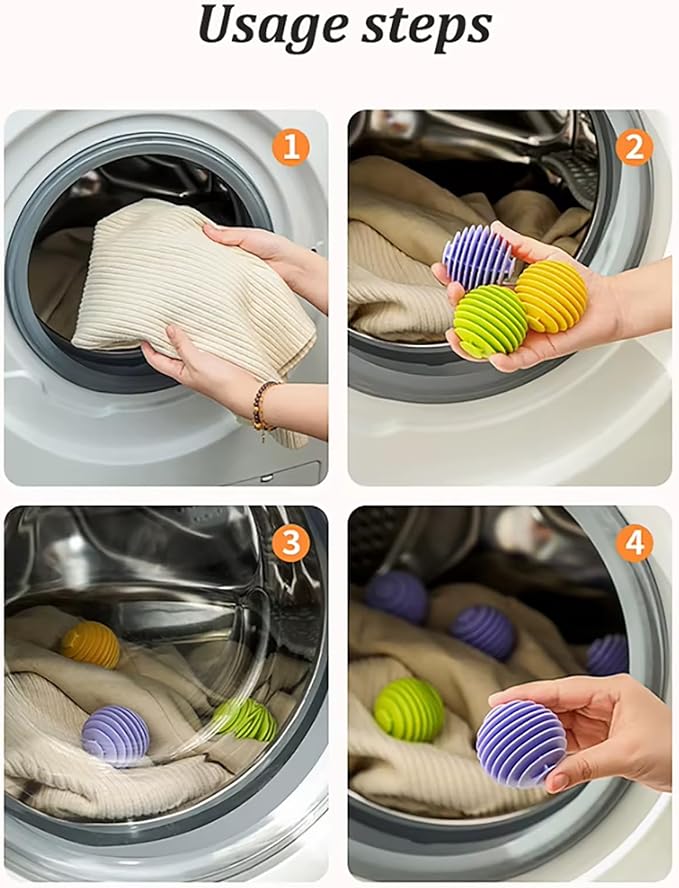 Usage steps

1

2

3

4