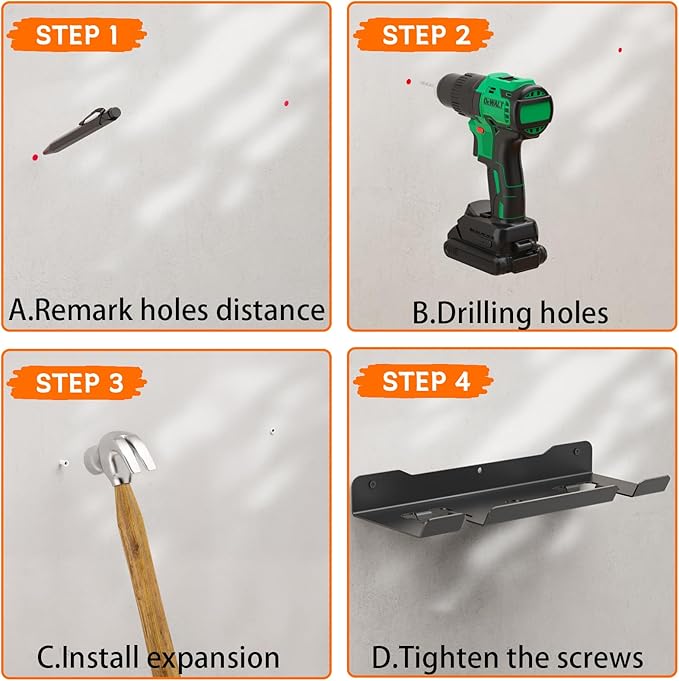 STEP 1

A.Remark holes distance

STEP 2

DeWALT

B.Drilling holes

STEP 3

C.Install expansion

STEP 4

D.Tighten the screws