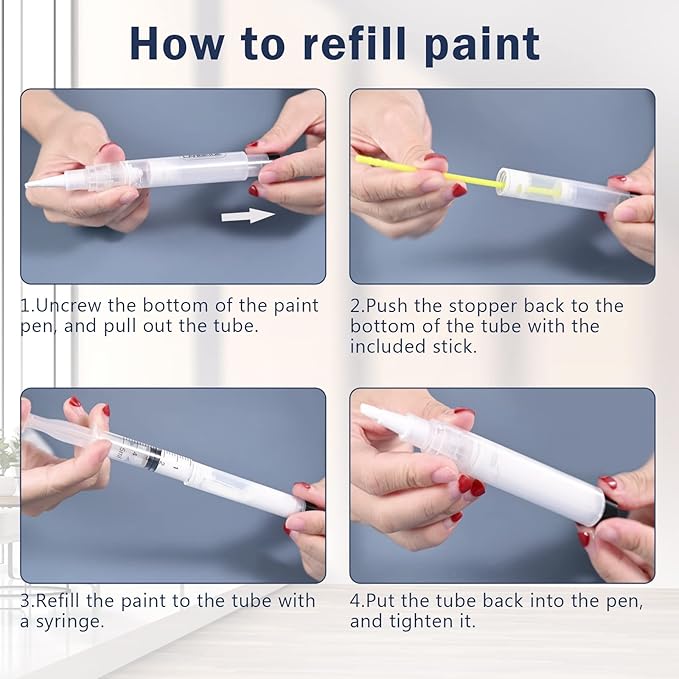 How to refill paint

1.Uncrew the bottom of the paint pen, and pull out the tube.

2.Push the stopper back to the bottom of the tube with the included stick.

3.Refill the paint to the tube with a syringe.

4.Put the tube back into the pen, and tighten it.