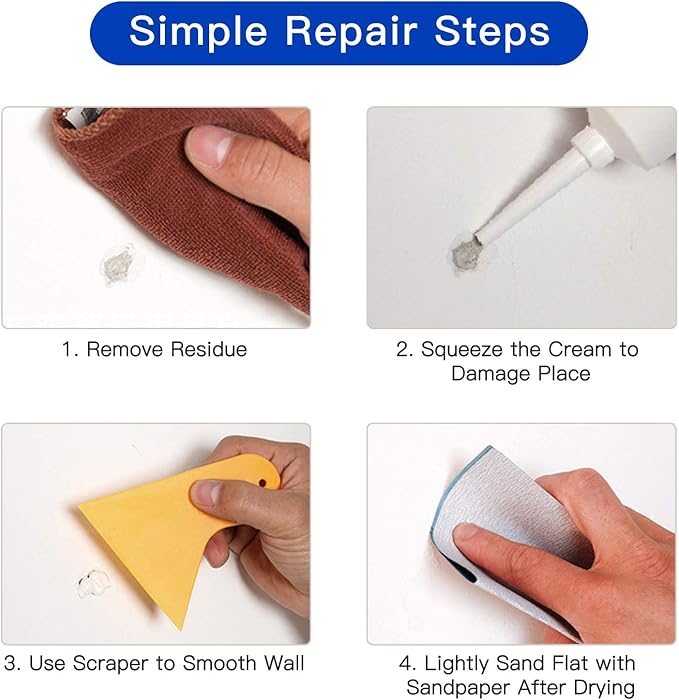 Simple Repair Steps

1. Remove Residue

2. Squeeze the Cream to Damage Place

3. Use Scraper to Smooth Wall

4. Lightly Sand Flat with Sandpaper After Drying