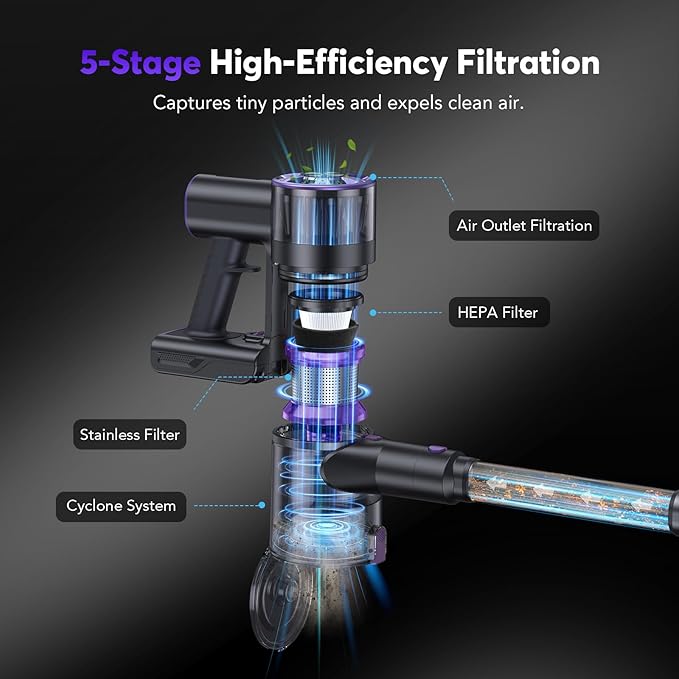 5-Stage High-Efficiency Filtration

Captures tiny particles and expels clean air.

Air Outlet Filtration

HEPA Filter

Stainless Filter

Cyclone System