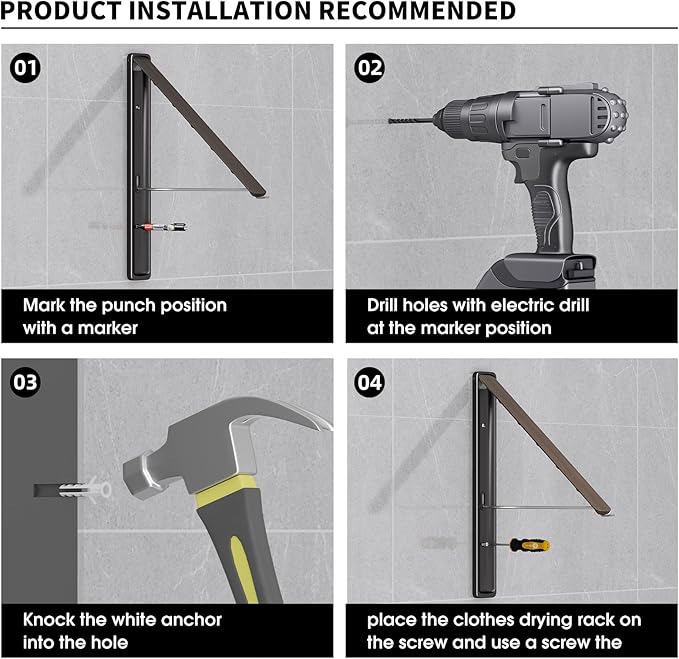 PRODUCT INSTALLATION RECOMMENDED

01

Mark the punch position with a marker

02

Drill holes with electric drill at the marker position

03

Knock the white anchor into the hole

04

place the clothes drying rack on the screw and use a screw the