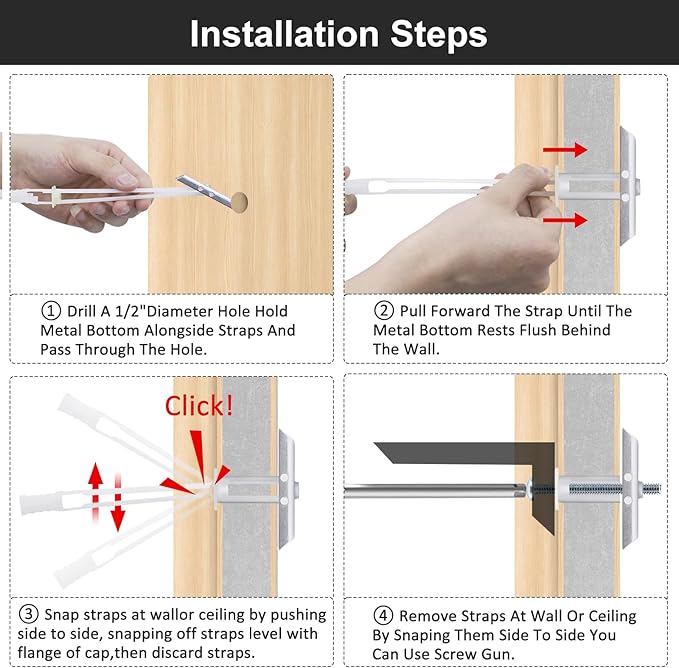 Installation Steps

① Drill A 1/2"Diameter Hole Hold Metal Bottom Alongside Straps And Pass Through The Hole.

② Pull Forward The Strap Until The Metal Bottom Rests Flush Behind The Wall.

Click!

③ Snap straps at wallor ceiling by pushing side to side, snapping off straps level with flange of cap,then discard straps.

④ Remove Straps At Wall Or Ceiling By Snaping Them Side To Side You Can Use Screw Gun.