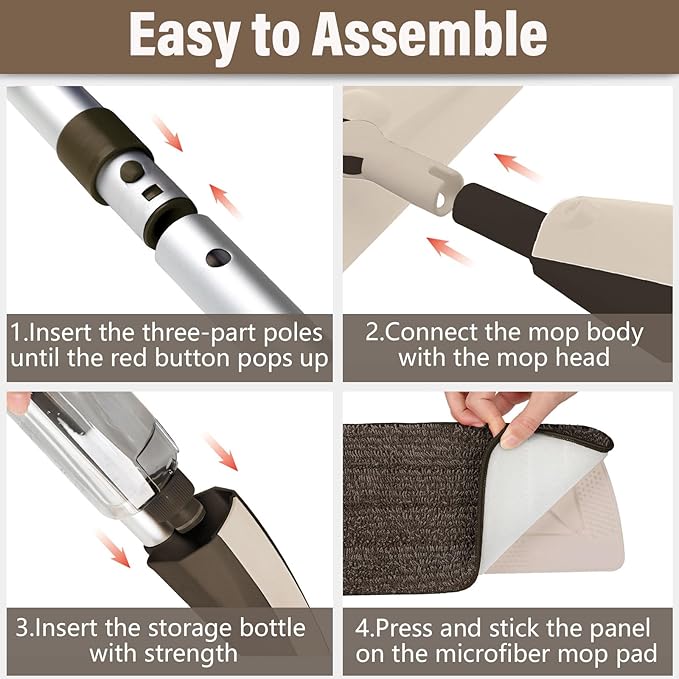 Easy to Assemble

1.Insert the three-part poles until the red button pops up

2.Connect the mop body with the mop head

3.Insert the storage bottle with strength

4.Press and stick the panel on the microfiber mop pad