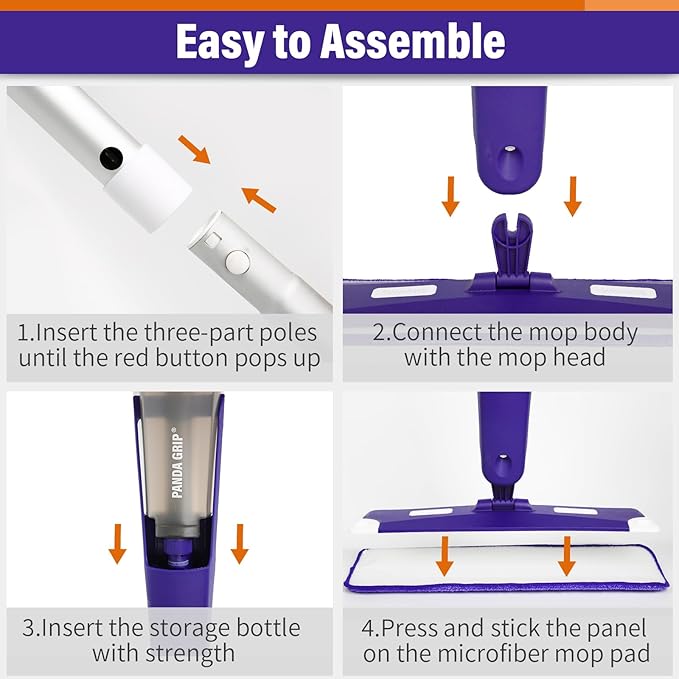 Easy to Assemble

1.Insert the three-part poles until the red button pops up

2.Connect the mop body with the mop head

PANDA GRIP®

3.Insert the storage bottle with strength

4.Press and stick the panel on the microfiber mop pad