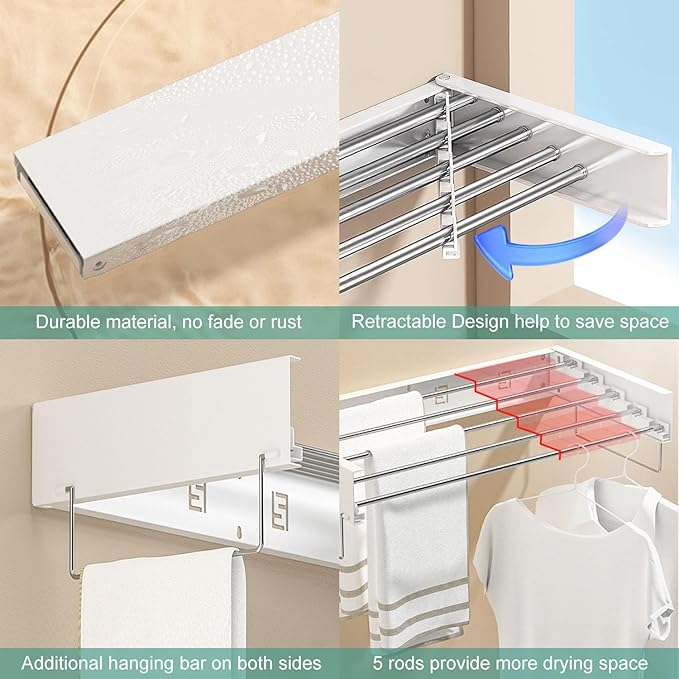 Durable material, no fade or rust

Retractable Design help to save space

Additional hanging bar on both sides

5 rods provide more drying space