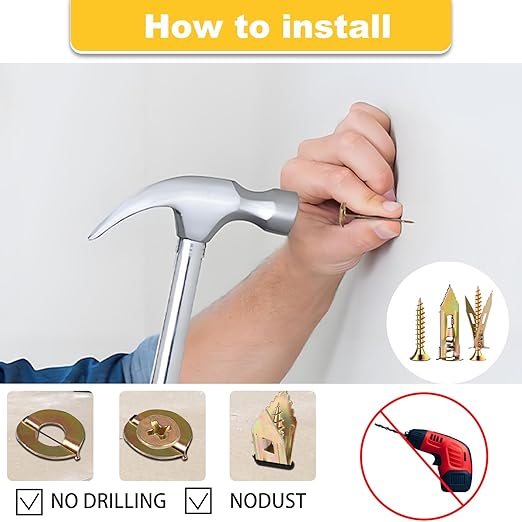 How to install

NO DRILLING NODUST