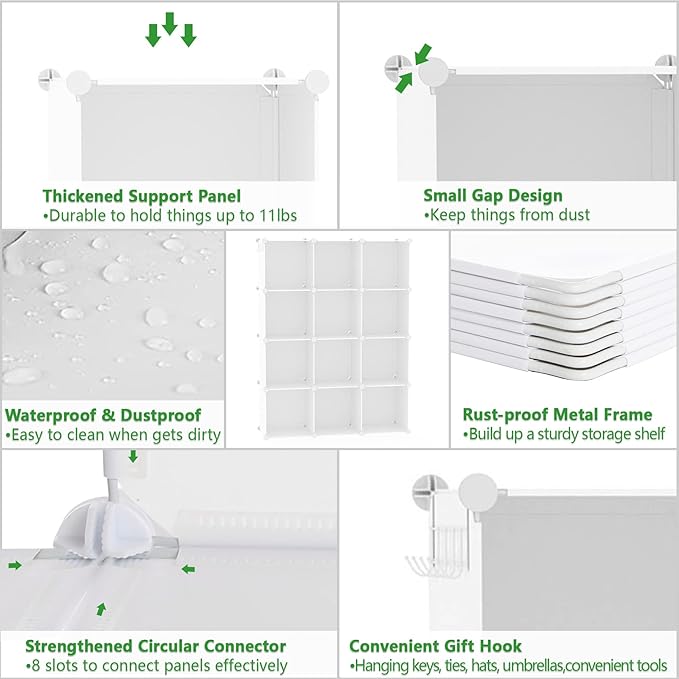 Thickened Support Panel
•Durable to hold things up to 11lbs

Small Gap Design
•Keep things from dust

Waterproof & Dustproof
•Easy to clean when gets dirty

Rust-proof Metal Frame
•Build up a sturdy storage shelf

Strengthened Circular Connector
•8 slots to connect panels effectively

Convenient Gift Hook
•Hanging keys, ties, hats, umbrellas,convenient tools