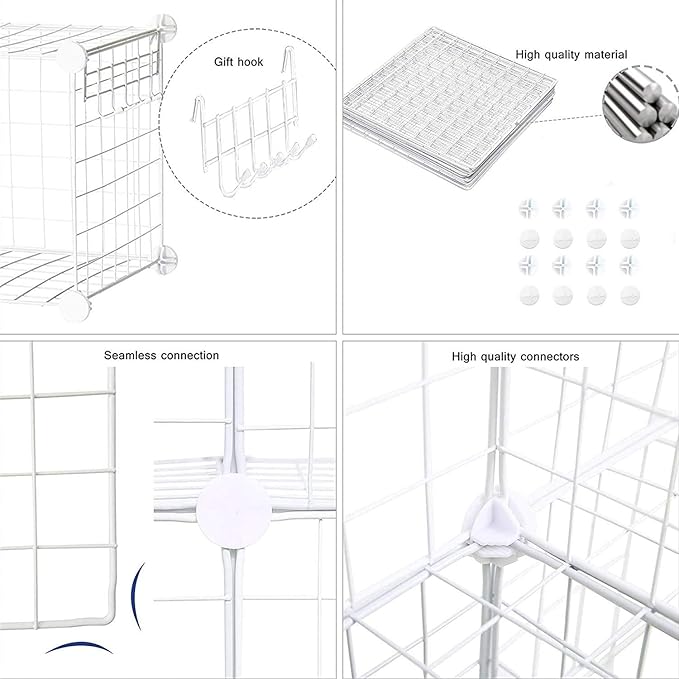 Gift hook

High quality material

Seamless connection

High quality connectors