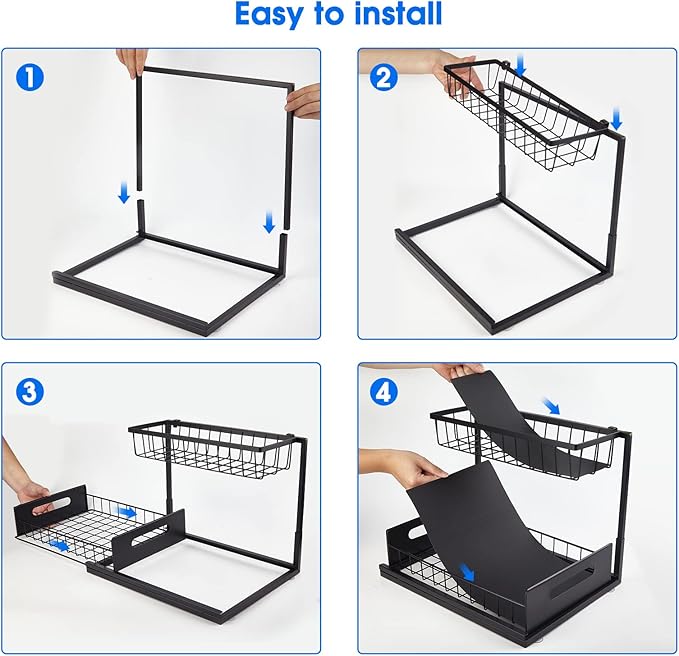 Easy to install

1

2

3

4