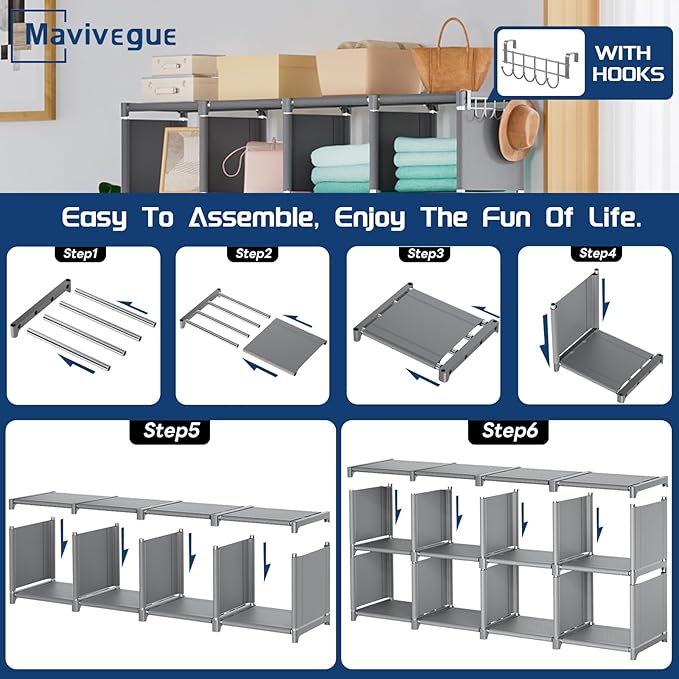 Mavivegue

WITH HOOKS

Easy To Assemble, Enjoy The Fun Of Life.

Step1

Step2

Step3

Step4

Step5

Step6