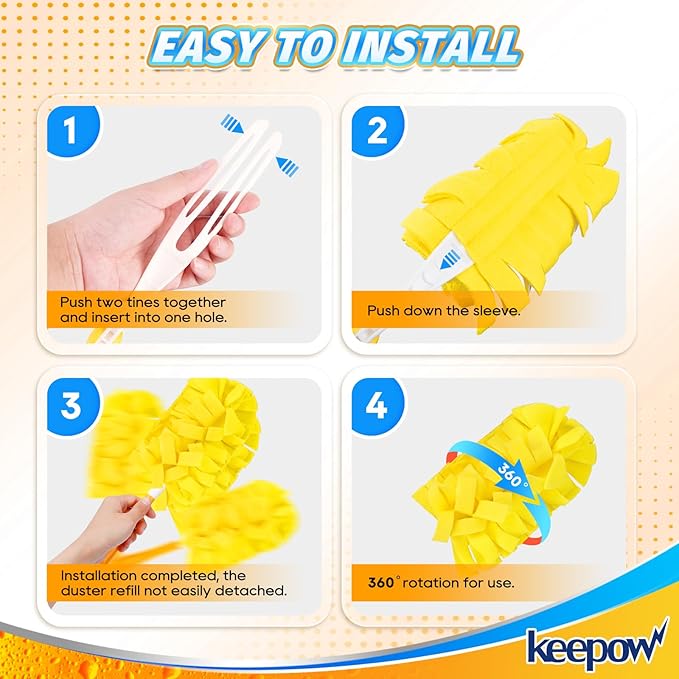 EASY TO INSTALL

1

Push two tines together and insert into one hole.

2

Push down the sleeve.

3

Installation completed, the duster refill not easily detached.

4

360°

360° rotation for use.

keepow