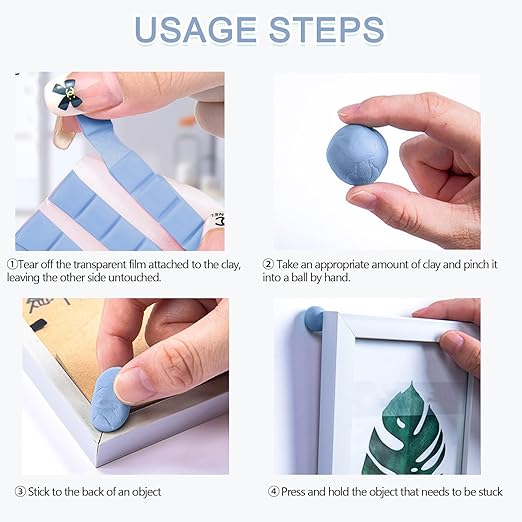 USAGE STEPS

①Tear off the transparent film attached to the clay, leaving the other side untouched.

② Take an appropriate amount of clay and pinch it into a ball by hand.

③ Stick to the back of an object

④ Press and hold the object that needs to be stuck