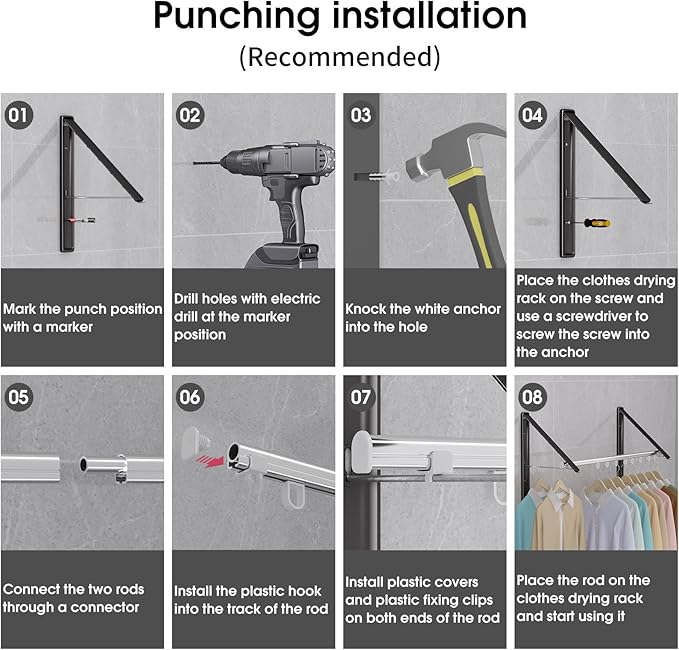 Punching installation
(Recommended)

01
Mark the punch position with a marker

02
Drill holes with electric drill at the marker position

03
Knock the white anchor into the hole

04
Place the clothes drying rack on the screw and use a screwdriver to screw the screw into the anchor

05
Connect the two rods through a connector

06
Install the plastic hook into the track of the rod

07
Install plastic covers and plastic fixing clips on both ends of the rod

08
Place the rod on the clothes drying rack and start using it