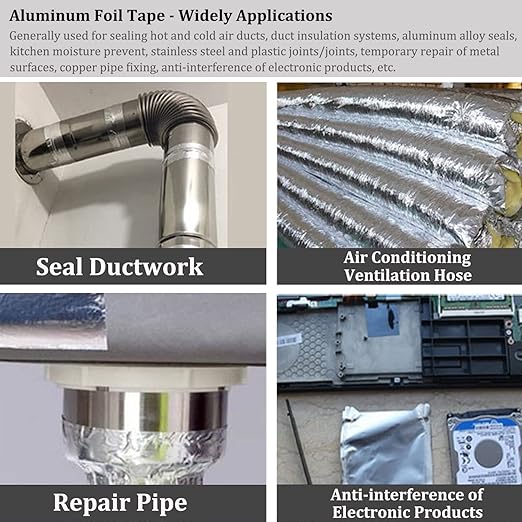 Aluminum Foil Tape - Widely Applications

Generally used for sealing hot and cold air ducts, duct insulation systems, aluminum alloy seals, kitchen moisture prevent, stainless steel and plastic joints/joints, temporary repair of metal surfaces, copper pipe fixing, anti-interference of electronic products, etc.

Seal Ductwork

Air Conditioning Ventilation Hose

Repair Pipe

Anti-interference of Electronic Products