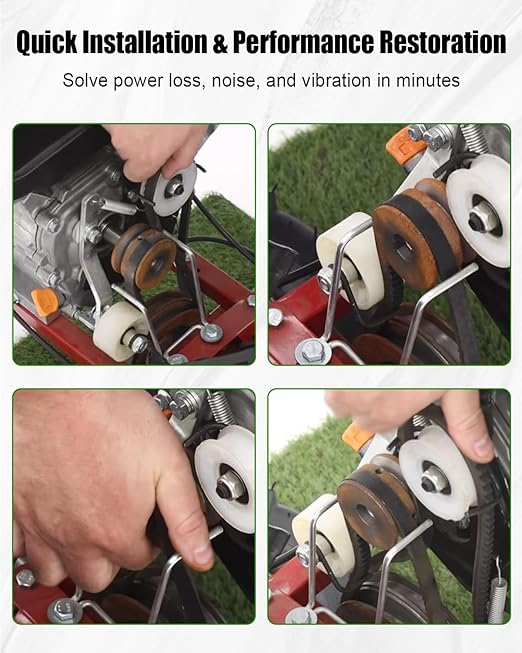 Quick Installation & Performance Restoration

Solve power loss, noise, and vibration in minutes