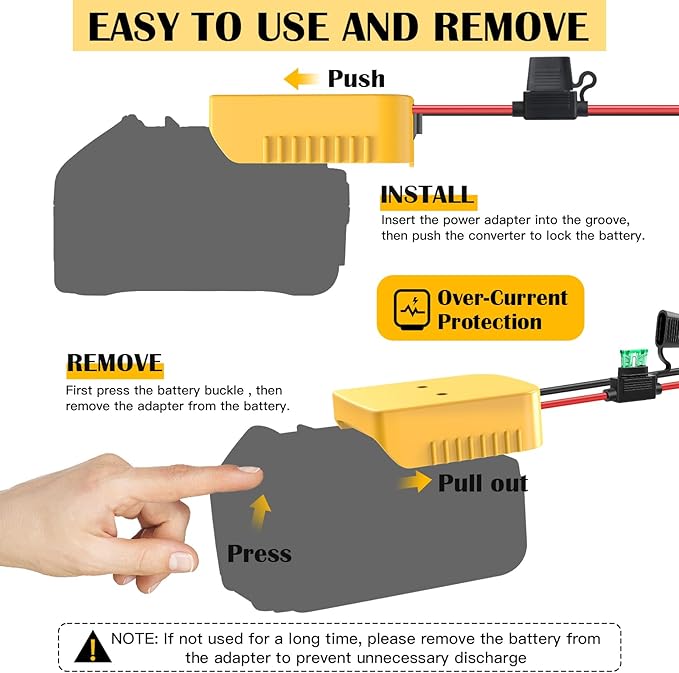 EASY TO USE AND REMOVE

Push

INSTALL

Insert the power adapter into the groove, then push the converter to lock the battery.

Over-Current Protection

REMOVE

First press the battery buckle , then remove the adapter from the battery.

Pull out

Press

NOTE: If not used for a long time, please remove the battery from the adapter to prevent unnecessary discharge