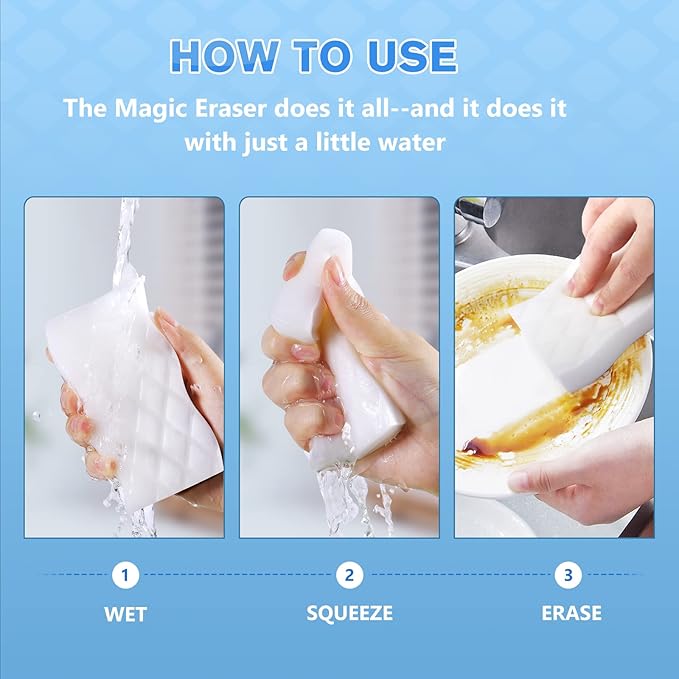 HOW TO USE

The Magic Eraser does it all--and it does it with just a little water

1
WET

2
SQUEEZE

3
ERASE