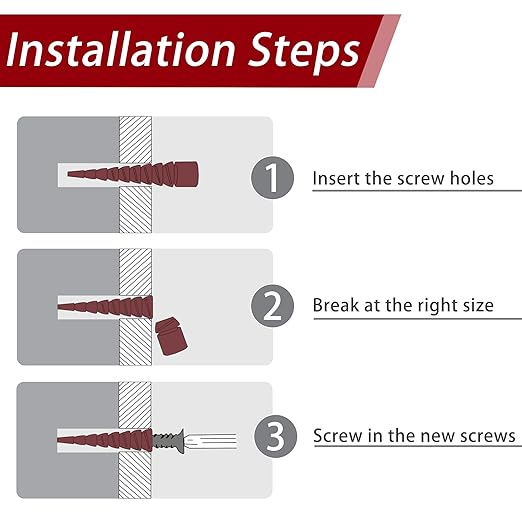 Installation Steps

1 Insert the screw holes

2 Break at the right size

3 Screw in the new screws