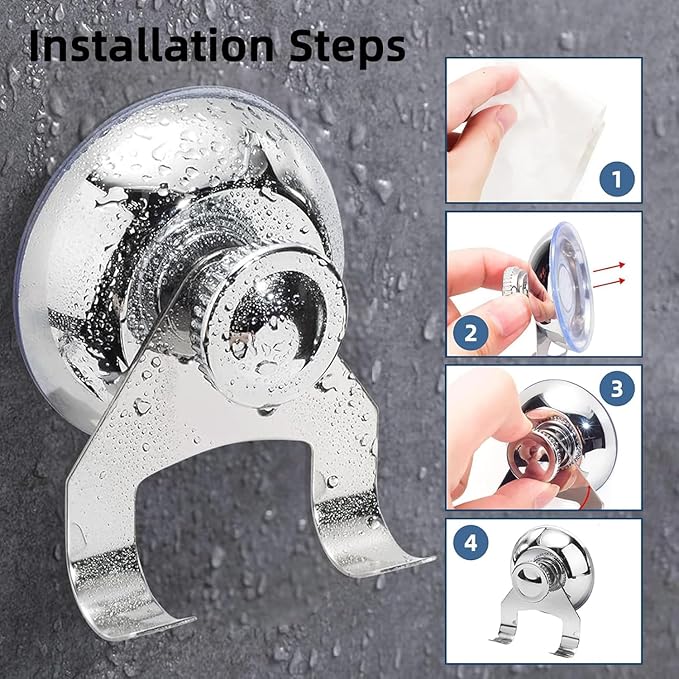 Installation Steps

1

2

3

4