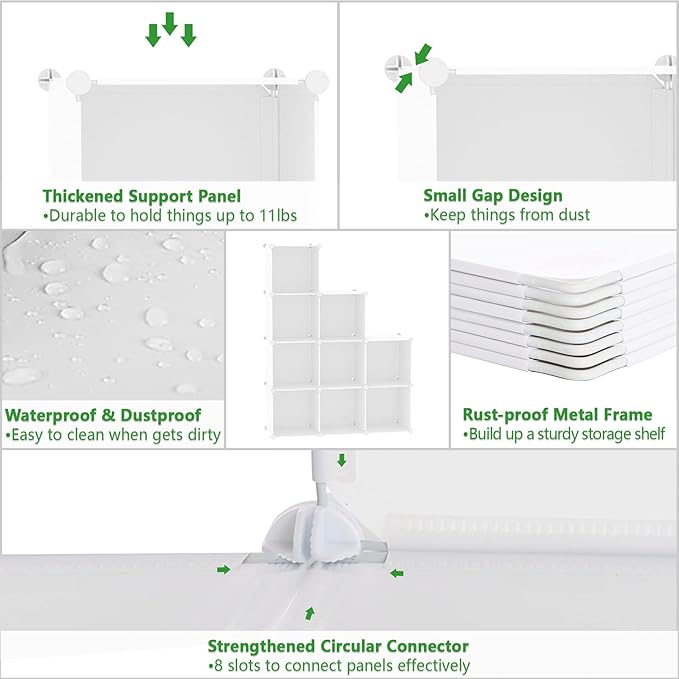 Thickened Support Panel
•Durable to hold things up to 11lbs

Small Gap Design
•Keep things from dust

Waterproof & Dustproof
•Easy to clean when gets dirty

Rust-proof Metal Frame
•Build up a sturdy storage shelf

Strengthened Circular Connector
•8 slots to connect panels effectively