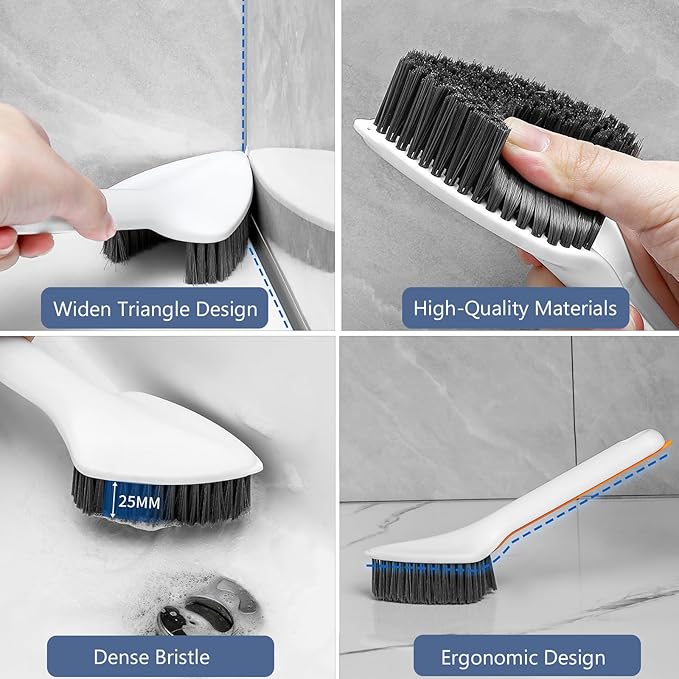 Widen Triangle Design

High-Quality Materials

25MM

Dense Bristle

Ergonomic Design